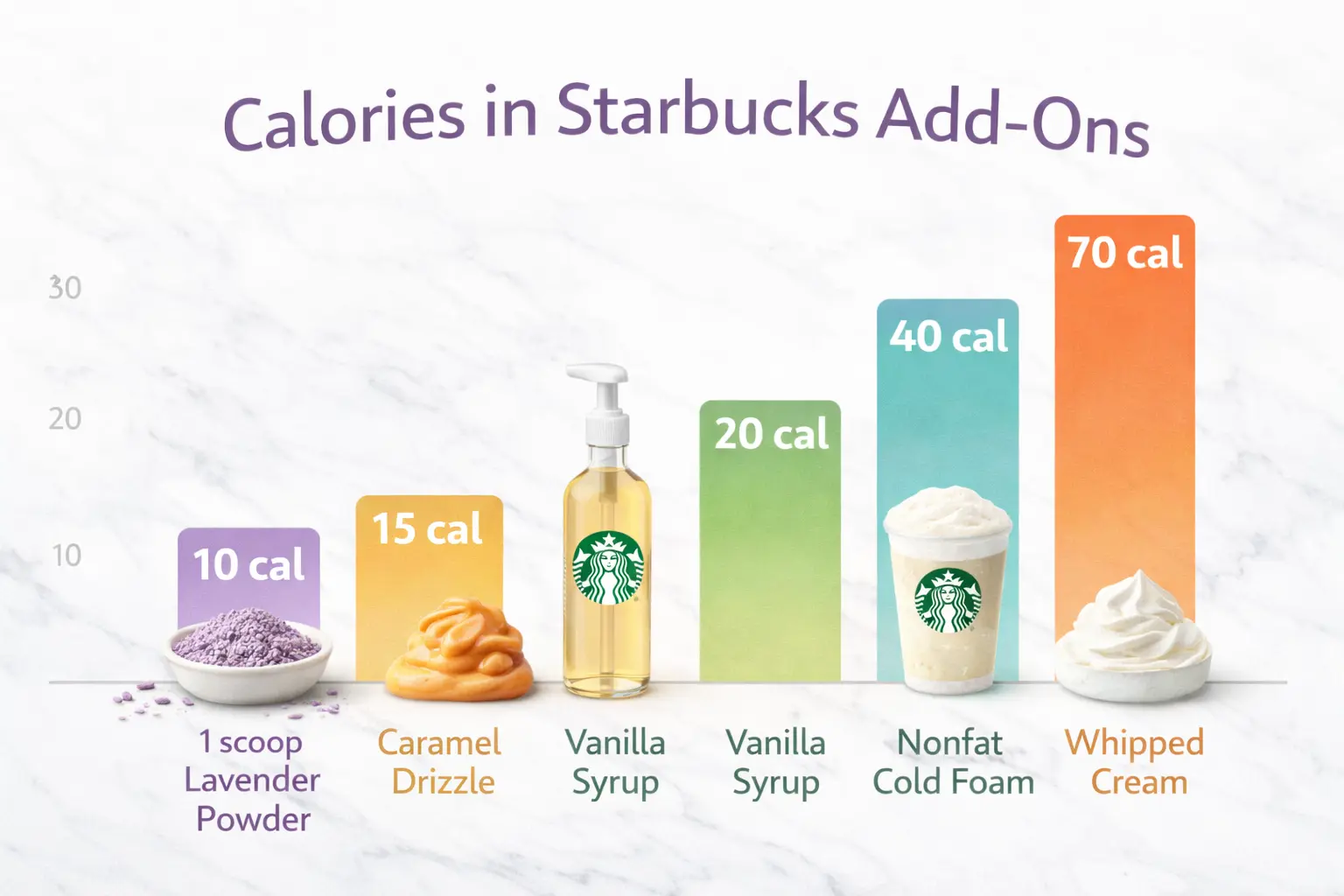 Calories in Starbucks Add-Ons

30
20
10

10 cal
15 cal
20 cal
40 cal
70 cal

1 scoop Lavender Powder
Caramel Drizzle
Vanilla Syrup
Vanilla Syrup
Nonfat Cold Foam
Whipped Cream